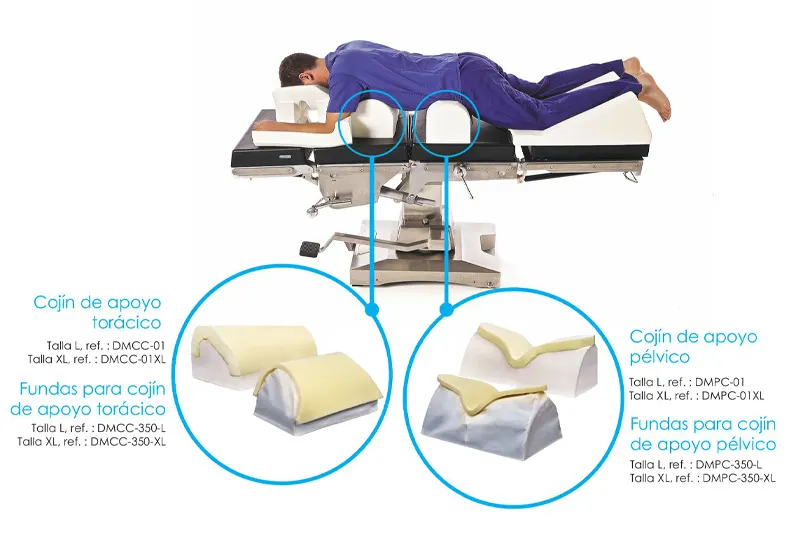 Cojín de apoyo torácico

Talla L, ref. : DMCC-01
Talla XL, ref. : DMCC-01XL

Fundas para cojín de apoyo torácico

Talla L, ref. : DMCC-350-L
Talla XL, ref. : DMCC-350-XL

Cojín de apoyo pélvico

Talla L, ref. : DMPC-01
Talla XL, ref. : DMPC-01XL

Fundas para cojín de apoyo pélvico

Talla L, ref. : DMPC-350-L
Talla XL, ref. : DMPC-350-XL